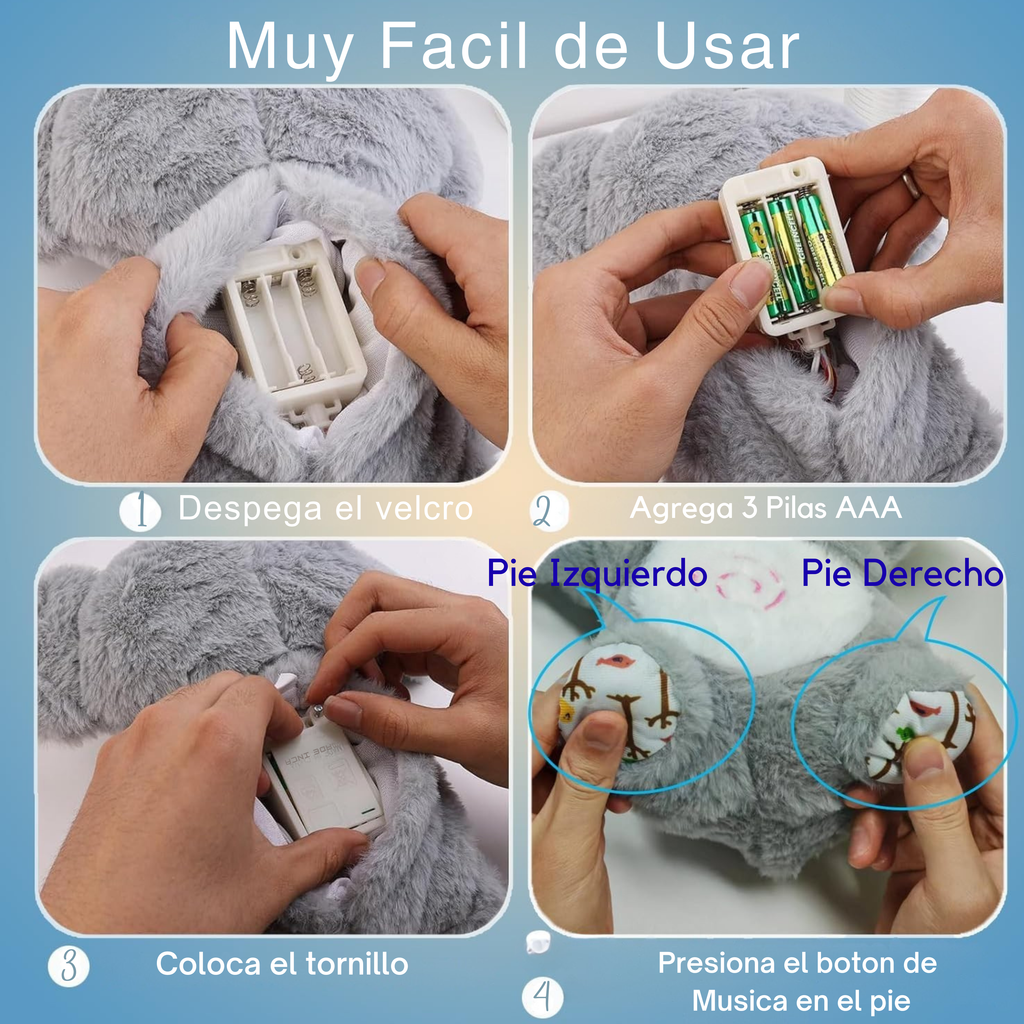 Muy Facil de Usar

1 Despega el velcro

2 Agrega 3 Pilas AAA

Pie Izquierdo

Pie Derecho

3 Coloca el tornillo

4 Presiona el boton de Musica en el pie